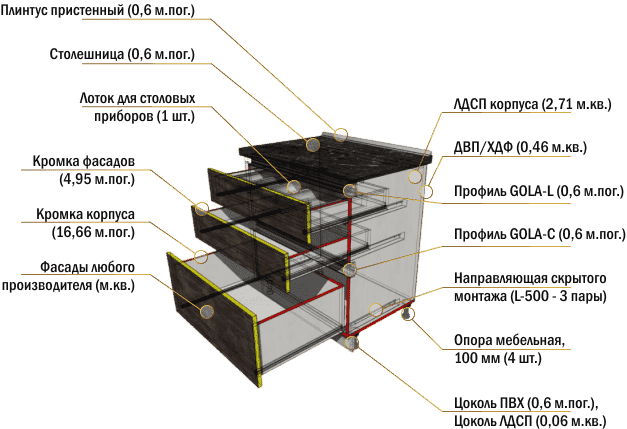 Плинтус пристенный (0,6 м.пог.)

Столешница (0,6 м.пог.)

Лоток для столовых приборов (1 шт.)

Кромка фасадов (4,95 м.пог.)

Кромка корпуса (16,66 м.пог.)

Фасады любого производителя (м.кв.)

ЛДСП корпуса (2,71 м.кв.)

ДВП/ХДФ (0,46 м.кв.)

Профиль GOLA-L (0,6 м.пог.)

Профиль GOLA-C (0,6 м.пог.)

Направляющая скрытого монтажа (L-500 - 3 пары)

Опора мебельная, 100 мм (4 шт.)

Цоколь ПВХ (0,6 м.пог.), Цоколь ЛДСП (0,06 м.кв.)